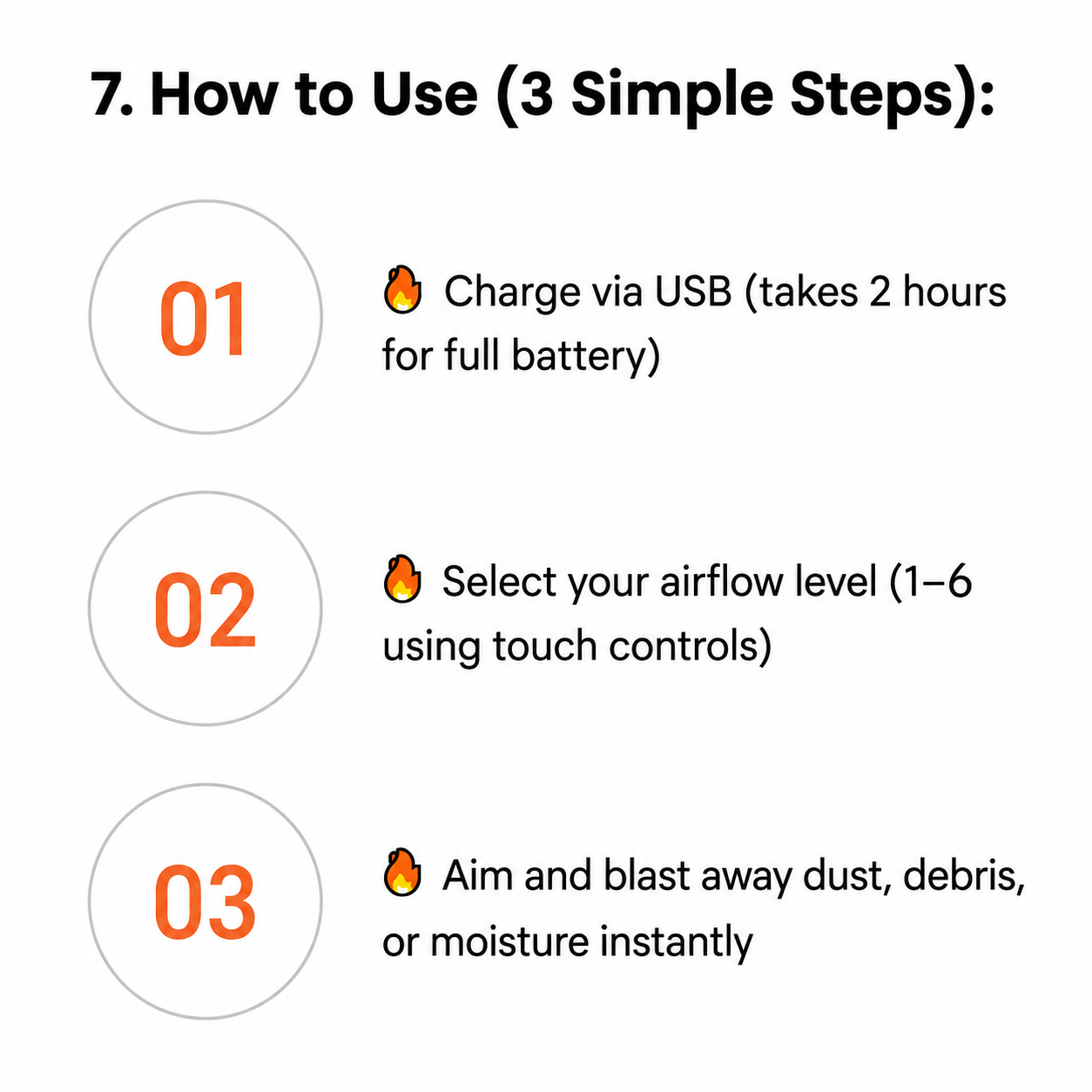 7. How to Use (3 Simple Steps):

01

🔥 Charge via USB (takes 2 hours for full battery)

02

🔥 Select your airflow level (1–6 using touch controls)

03

🔥 Aim and blast away dust, debris, or moisture instantly